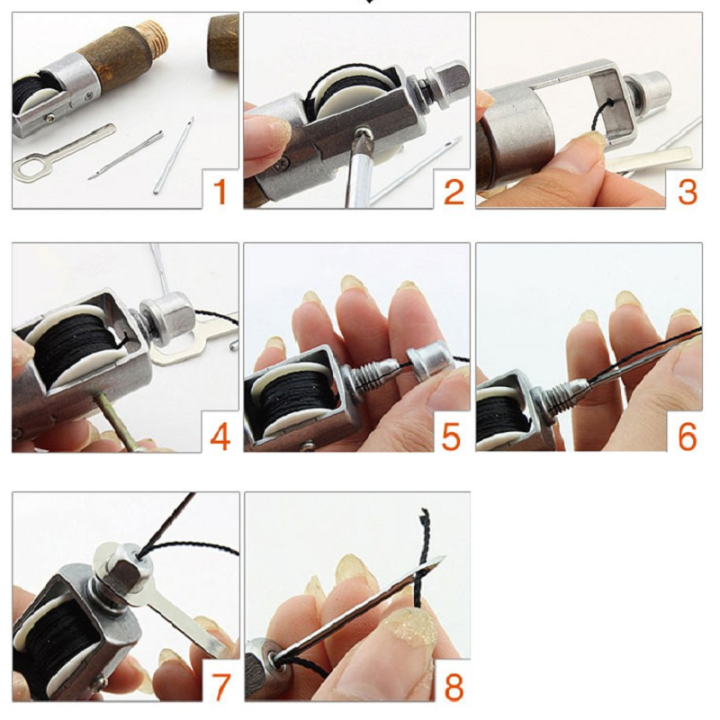 1

2

3

4

5

6

7

8