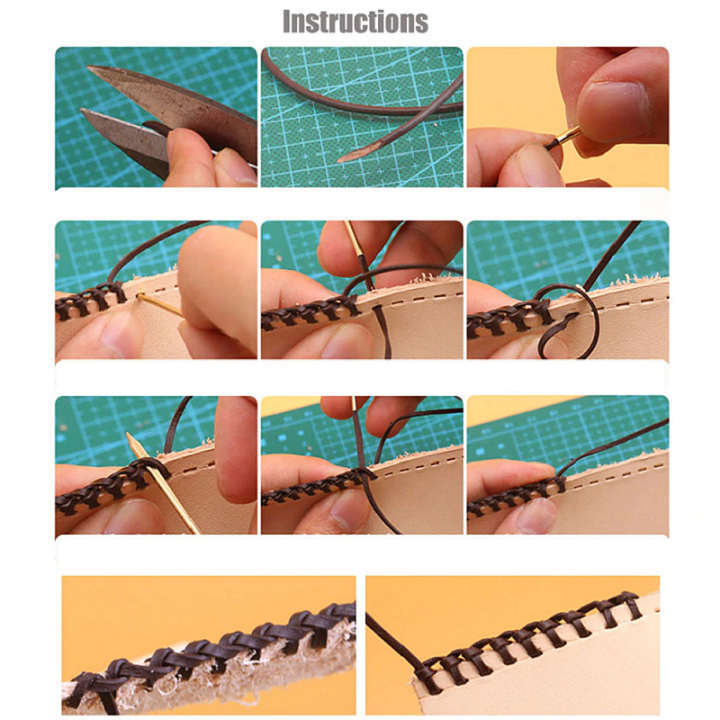 Instructions