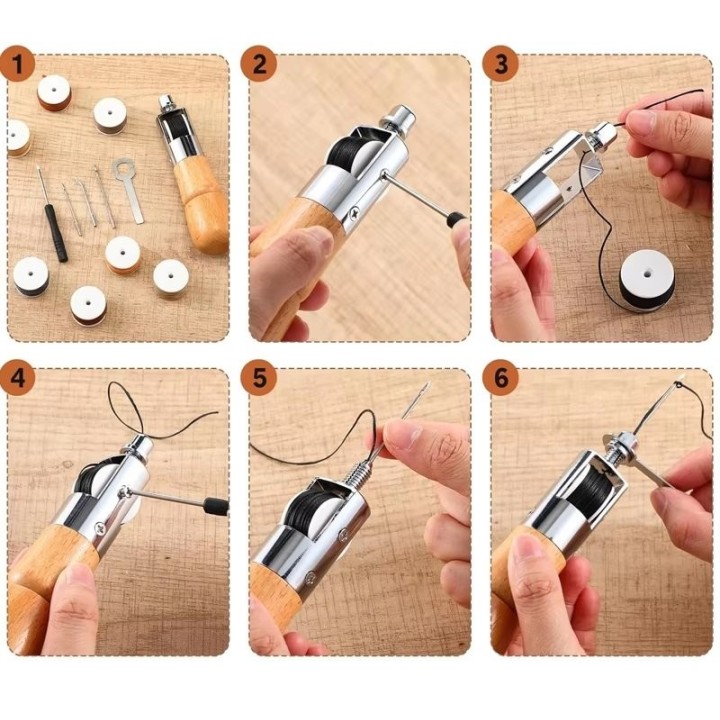 1

2

3

4

5

6