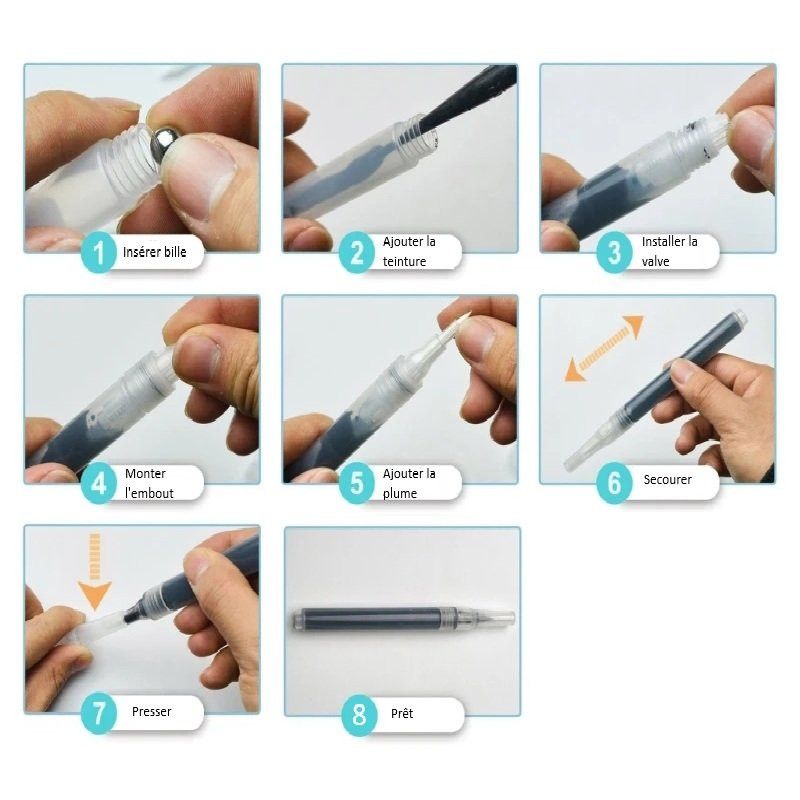 1 Insérer bille

2 Ajouter la teinture

3 Installer la valve

4 Monter l'embout

5 Ajouter la plume

6 Secourer

7 Presser

8 Prêt